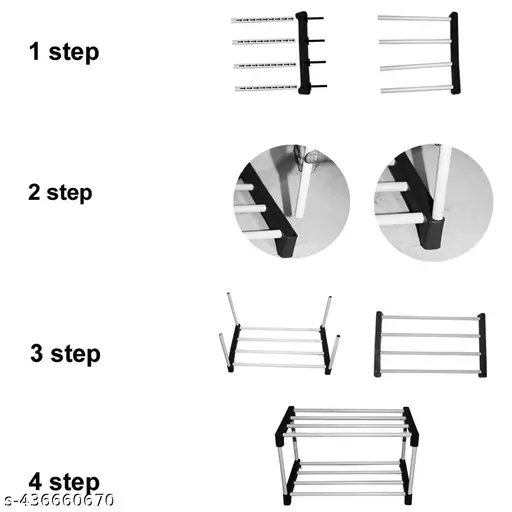 1 step

2 step

3 step

4 step

s-436660670